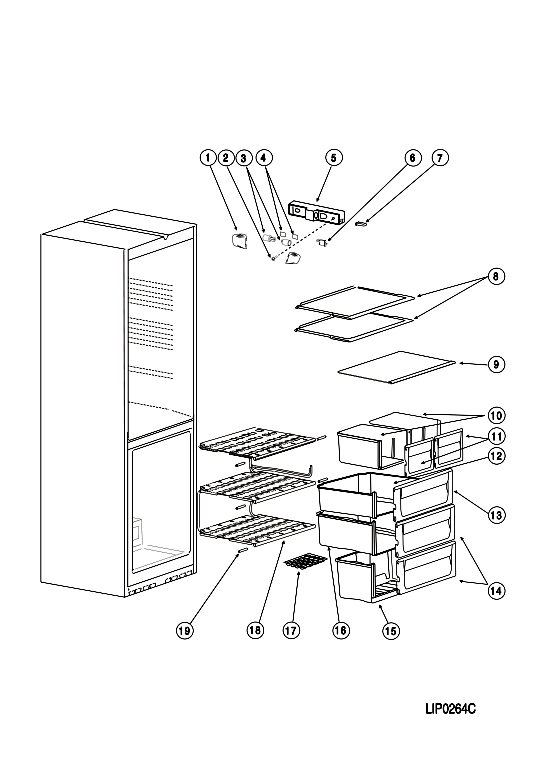 1
2
3
4
5
6
7
8
9
10
11
12
13
14
19
18
17
16
15

LIP0264C