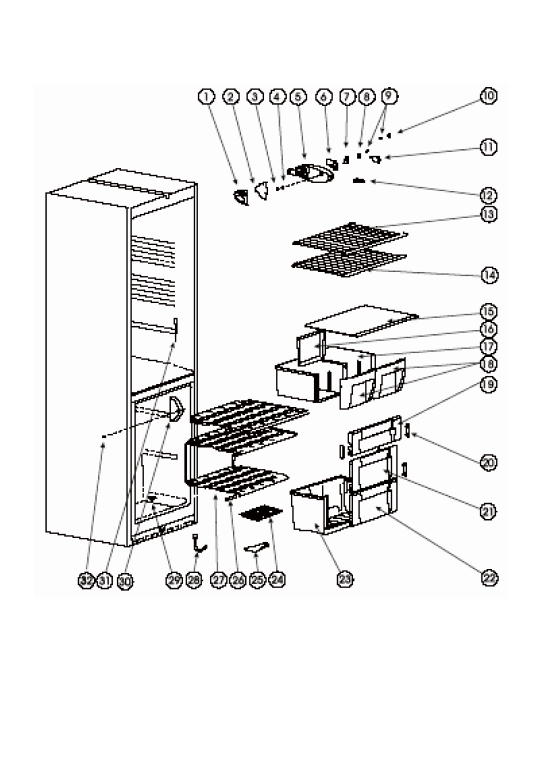 1 2 3 4 5 6 7 8 9 10
11
12
13
14
15
16
17
18
19
20
21
22
32 31 30 29 28 27 26 25 24 23