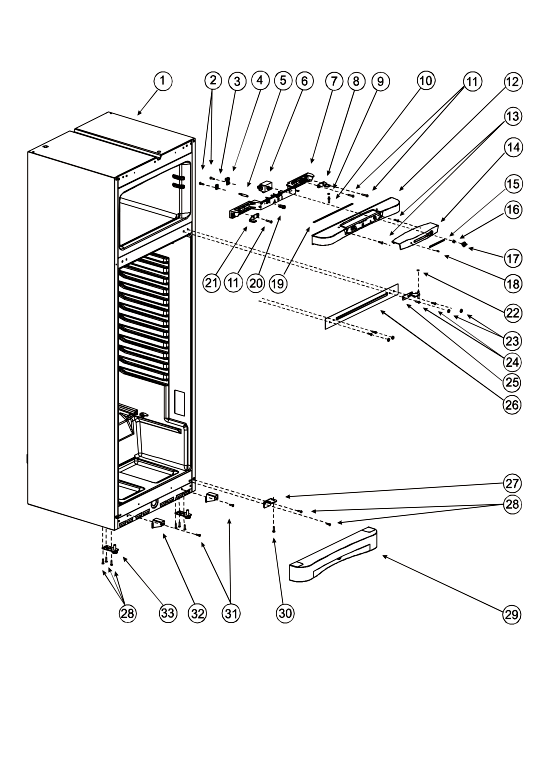 1
2
3
4
5
6
7
8
9
10
11
12
13
14
15
16
17
18
21
11
20
19
22
23
24
25
26
27
28
29
28
33
32
31
30