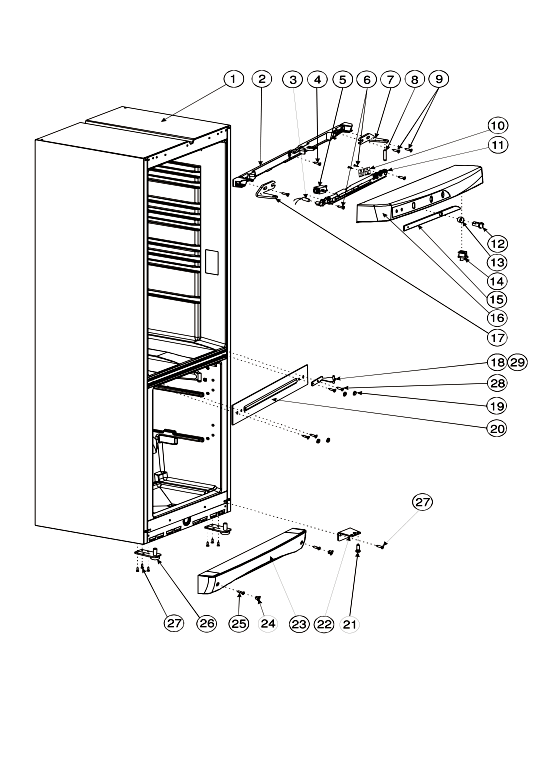 1
2
3
4
5
6
7
8
9
10
11
12
13
14
15
16
17
18
29
28
19
20
27
27
26
25
24
23
22
21