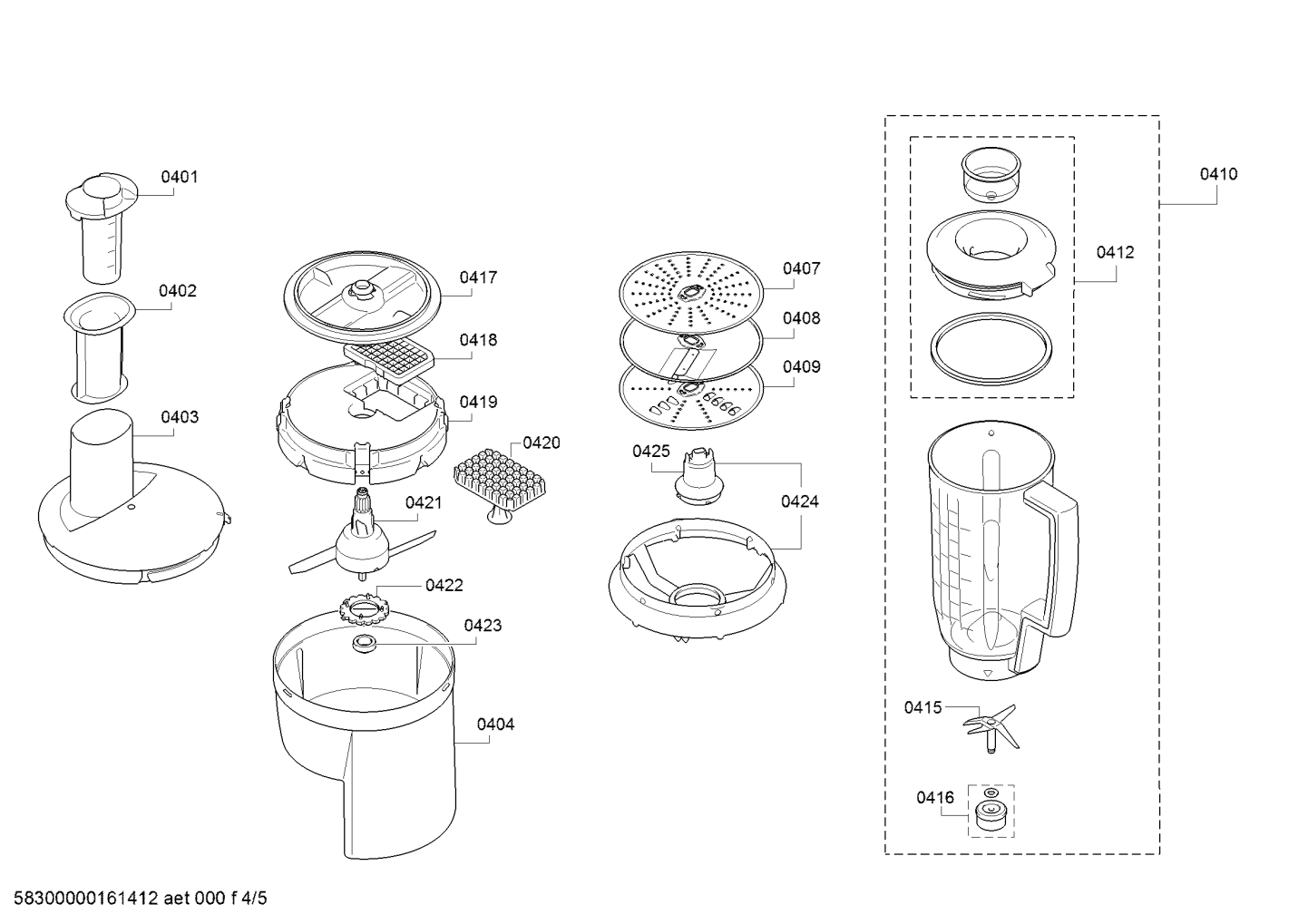 0401

0402

0403

0417

0418

0419

0420

0421

0422

0423

0404

0407

0408

0409

0425

0424

0410

0412

0415

0416

58300000161412 aet 000 f 4/5