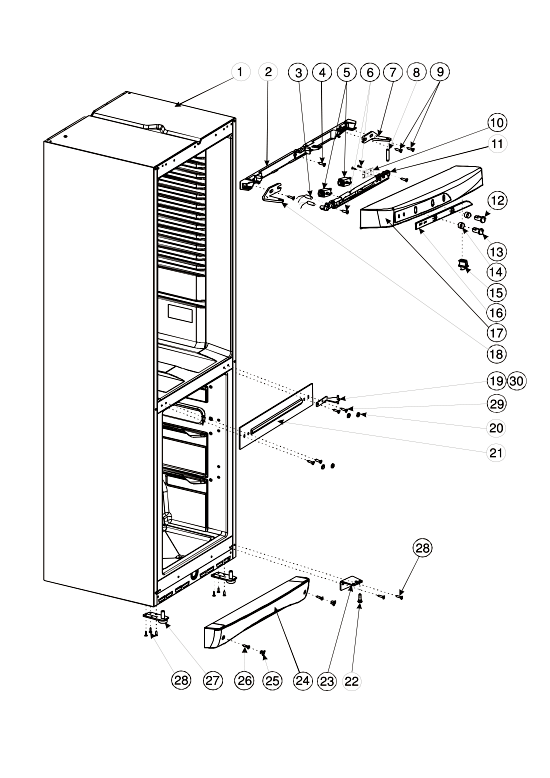 1
2
3
4
5
6
7
8
9
10
11
12
13
14
15
16
17
18
19
30
29
20
21
28
28
27
26
25
24
23
22