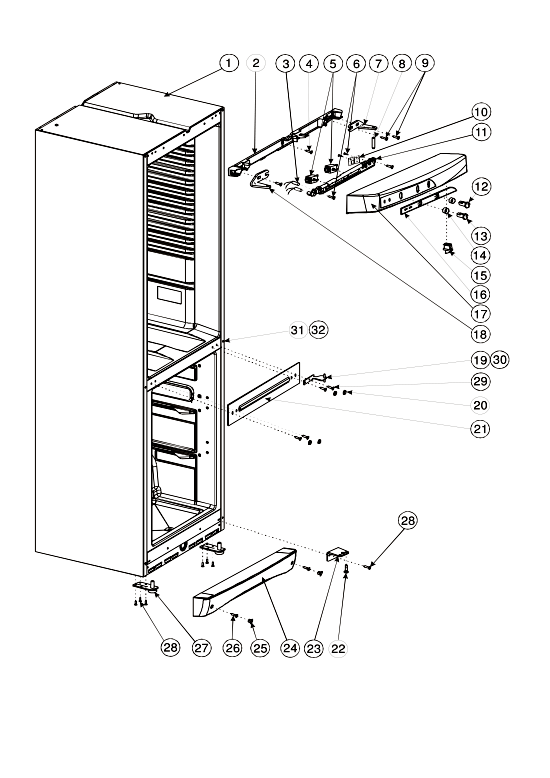 1 2 3 4 5 6 7 8 9
10
11
12
13
14
15
16
17
18
31 32
19 30
29
20
21
28
28 27 26 25 24 23 22