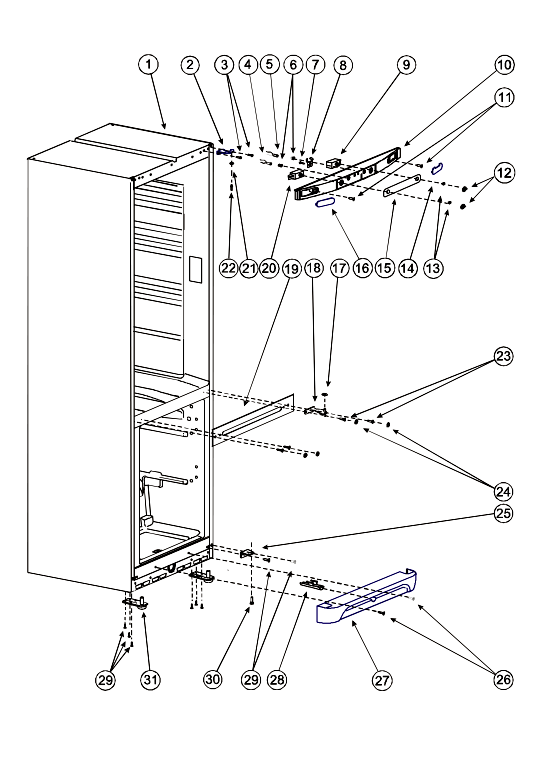 1 2 3 4 5 6 7 8 9 10 11 12 22 21 20 19 18 17 16 15 14 13 23 24 25 29 31 30 29 28 27 26