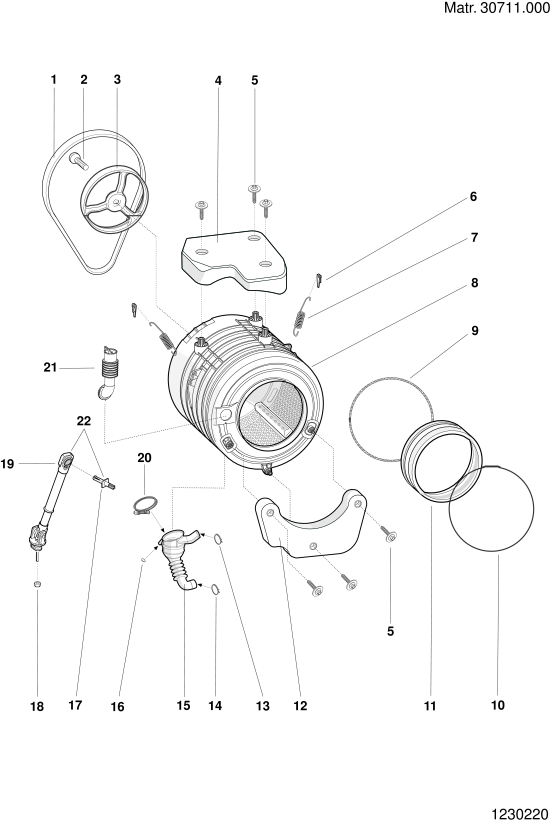 Matr. 30711.000

1
2
3
4
5
6
7
8
9
21
22
19
20
5
18
17
16
15
14
13
12
11
10

1230220