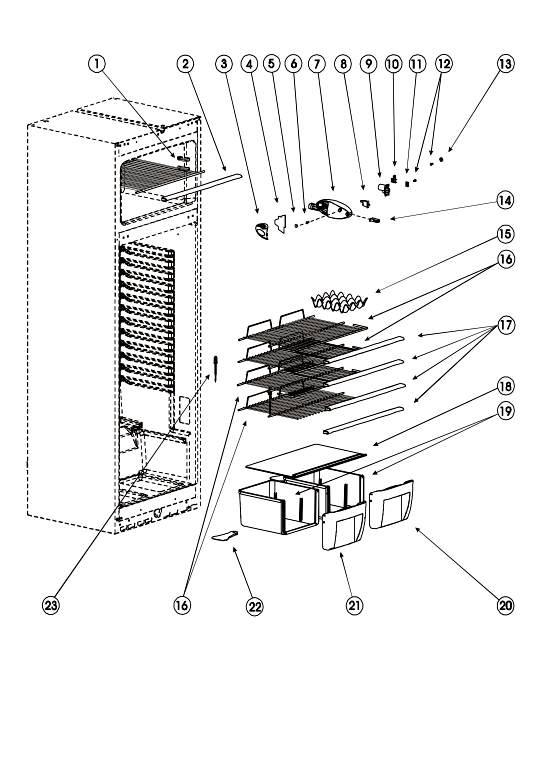 1
2
3
4
5
6
7
8
9
10
11
12
13
14
15
16
17
18
19
23
16
22
21
20