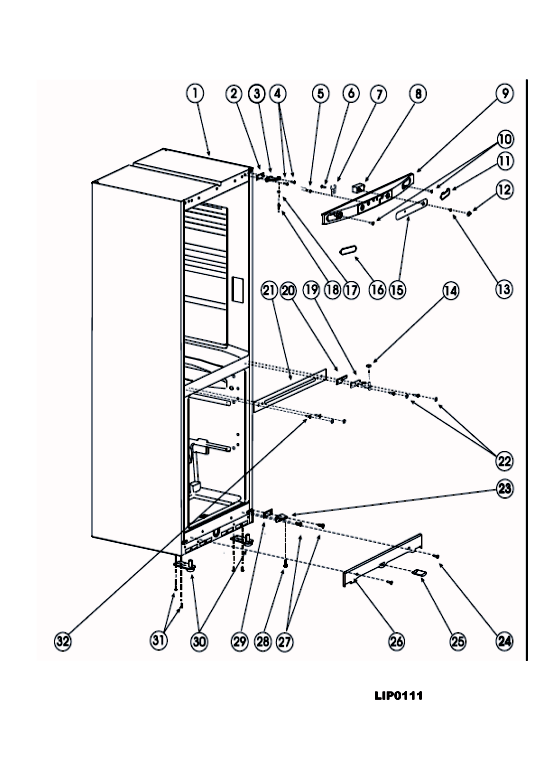 1 2 3 4 5 6 7 8 9
10
11
12
18 17 16 15 13
21 20 19 14
22
23
32 31 30 29 28 27 26 25 24

LIP0111