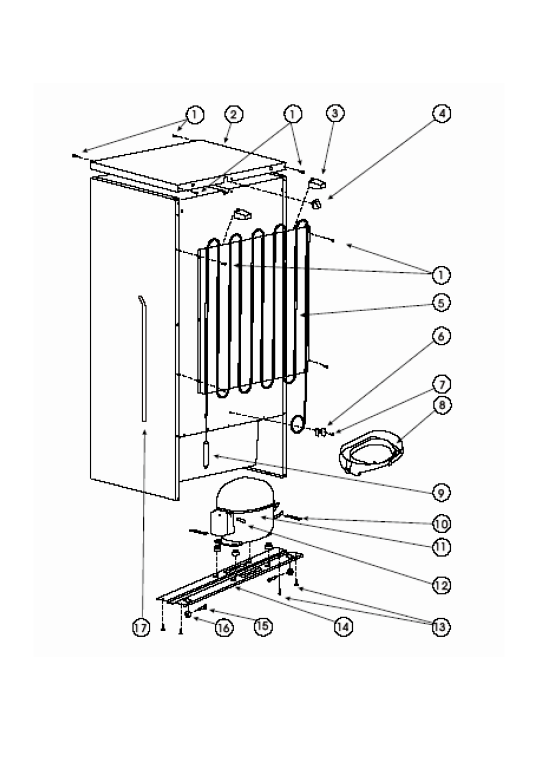 1
2
1
3
4
1
5
6
7
8
9
10
11
12
13
14
15
16
17